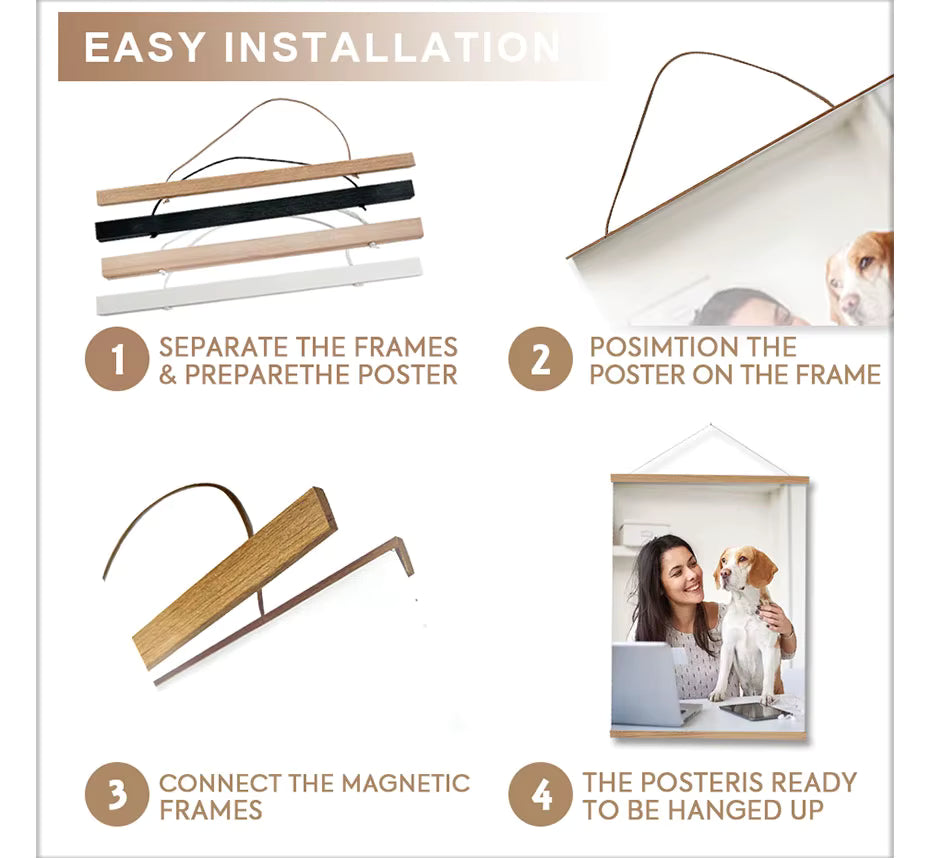 EASY INSTALLATION

1 SEPARATE THE FRAMES & PREPARETHE POSTER

2 POSIMTION THE POSTER ON THE FRAME

3 CONNECT THE MAGNETIC FRAMES

4 THE POSTERIS READY TO BE HANGED UP