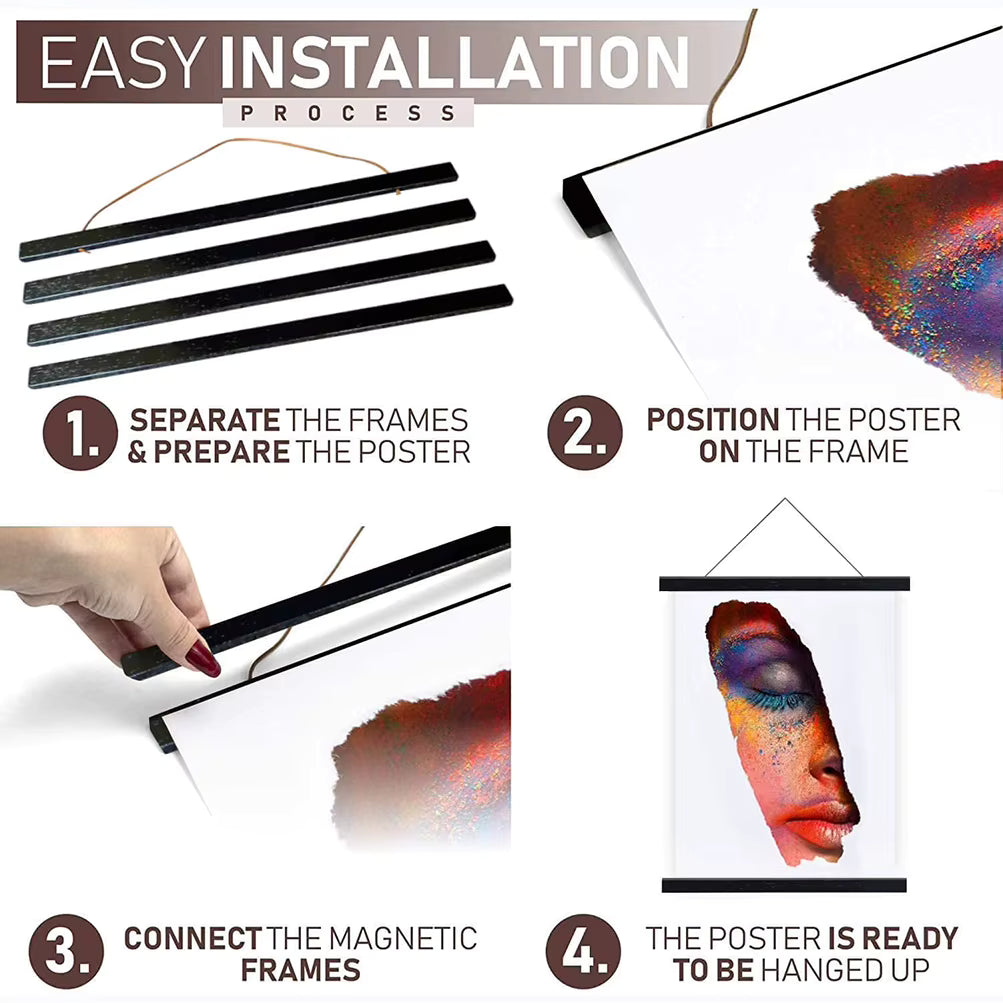 EASY INSTALLATION

PROCESS

1. SEPARATE THE FRAMES & PREPARE THE POSTER

2. POSITION THE POSTER ON THE FRAME

3. CONNECT THE MAGNETIC FRAMES

4. THE POSTER IS READY TO BE HANGED UP