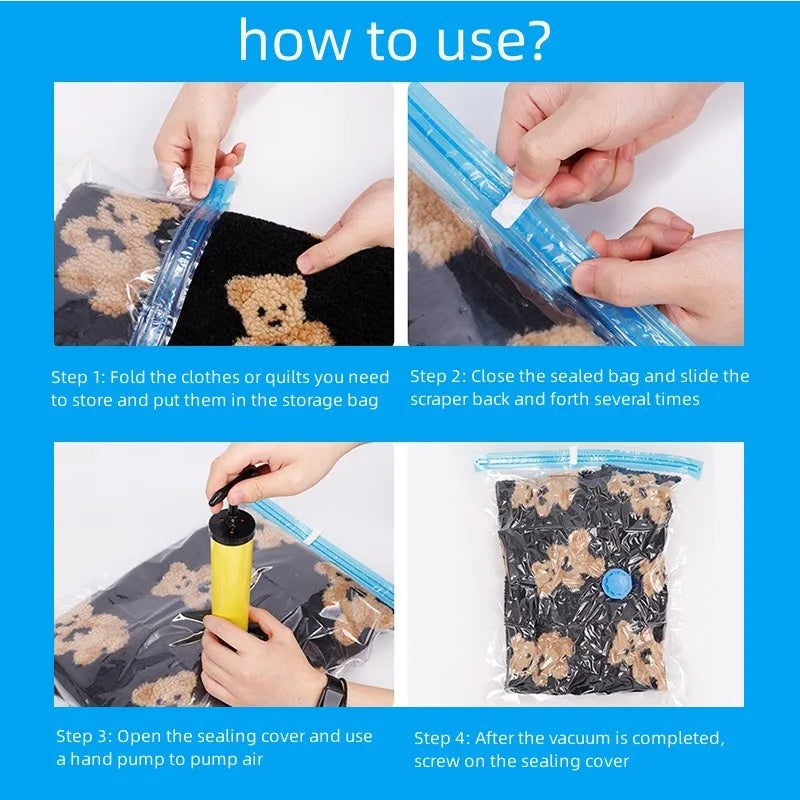 how to use?

Step 1: Fold the clothes or quilts you need to store and put them in the storage bag

Step 2: Close the sealed bag and slide the scraper back and forth several times

Step 3: Open the sealing cover and use a hand pump to pump air

Step 4: After the vacuum is completed, screw on the sealing cover